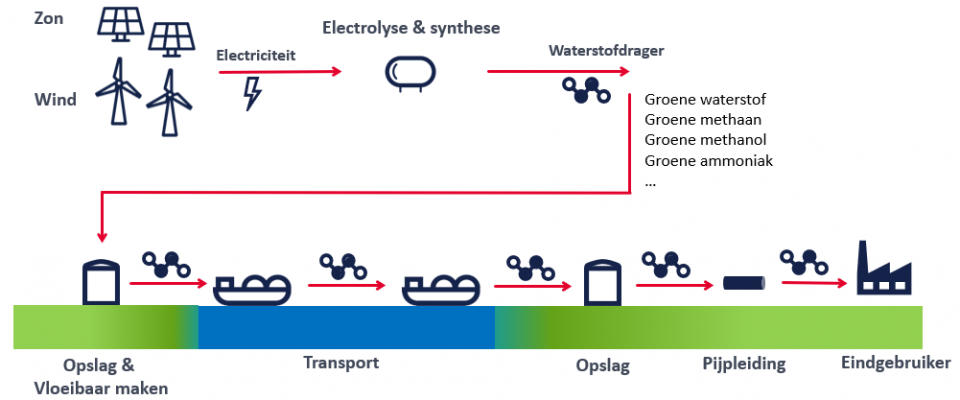 Zon

Wind

Electriciteit

Electrolyse & synthese

Waterstofdrager

Groene waterstof
Groene methaan
Groene methanol
Groene ammoniak
...

Opslag & Vloeibaar maken

Transport

Opslag

Pijpleiding

Eindgebruiker