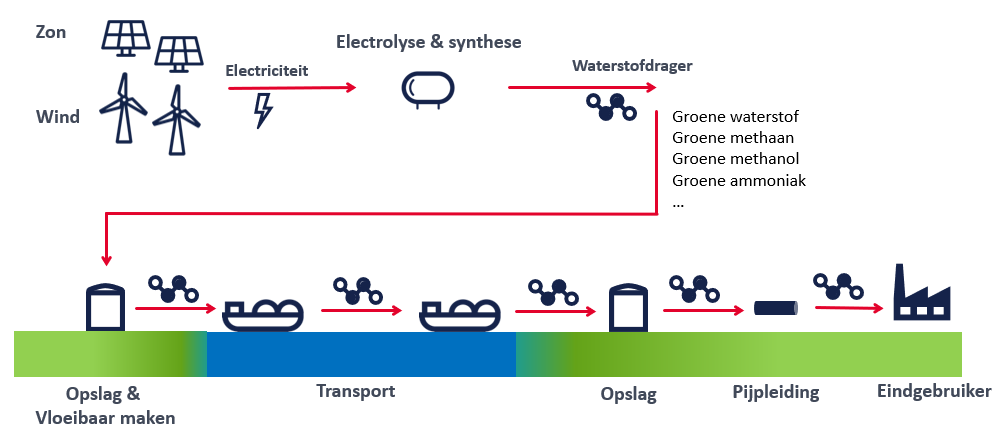 Zon

Wind

Electriciteit

Electrolyse & synthese

Waterstofdrager

Groene waterstof
Groene methaan
Groene methanol
Groene ammoniak
...

Opslag & Vloeibaar maken

Transport

Opslag

Pijpleiding

Eindgebruiker